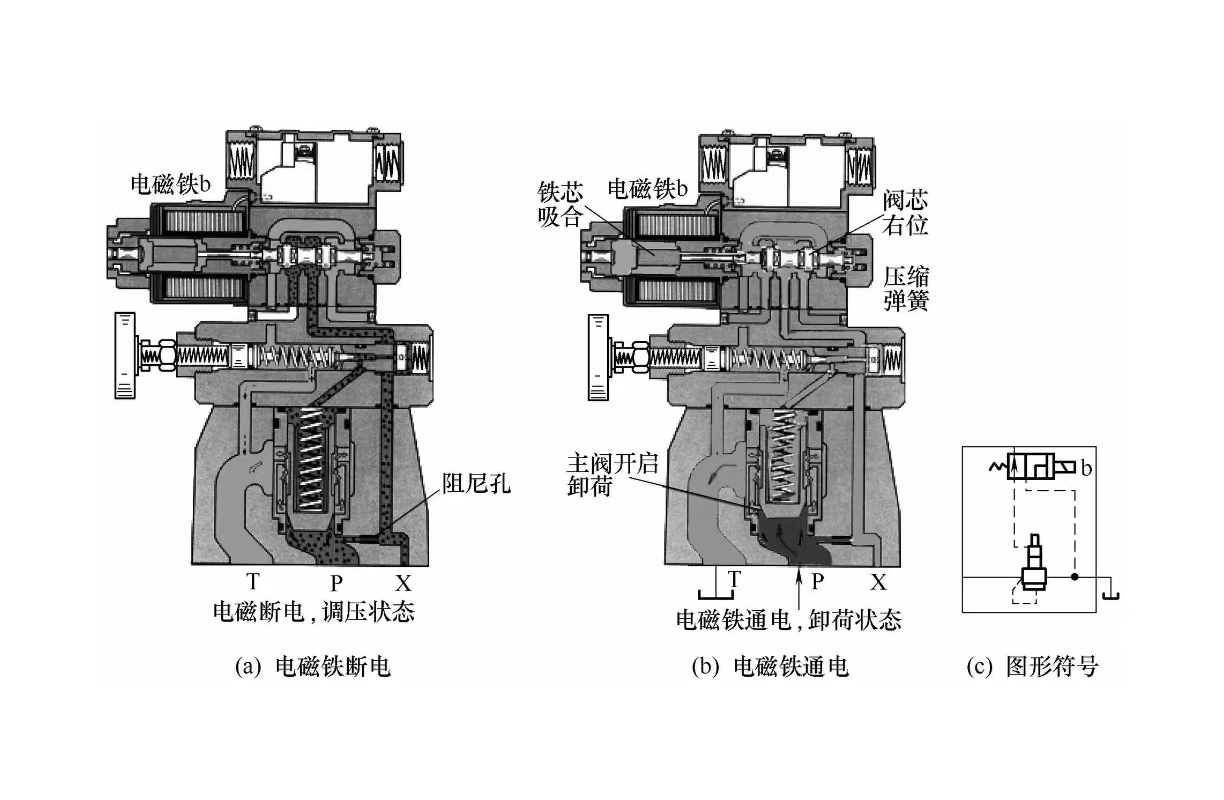 电磁铁b

阻尼孔

T P X

电磁断电，调压状态

(a) 电磁铁断电

铁芯吸合

电磁铁b

阀芯右位

压缩弹簧

主阀开启卸荷

T P X

电磁铁通电，卸荷状态

(b) 电磁铁通电

b

(c) 图形符号